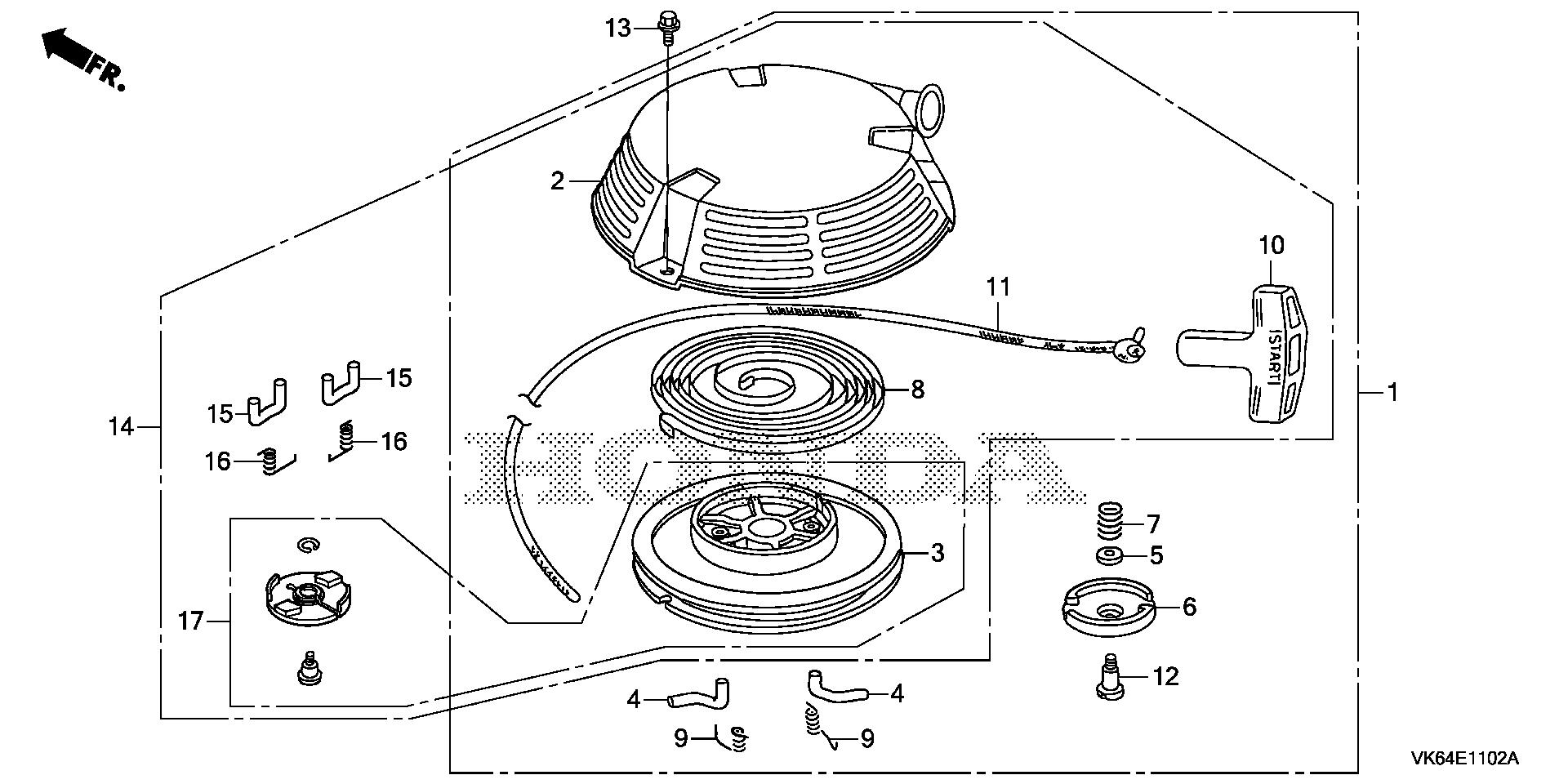 FR.

13

2

10

11

START

15

15

8

1

14

16

16

HONDA

7

5

3

6

17

12

4

4

9

9

VK64E1102A